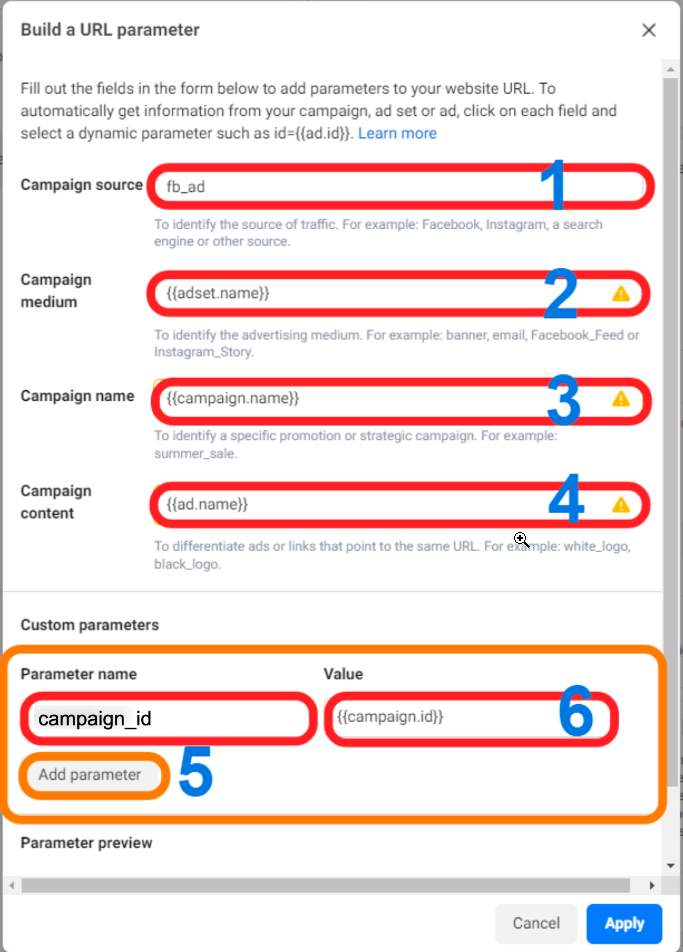 Build a URL parameter

Fill out the fields in the form below to add parameters to your website URL. To automatically get information from your campaign, ad set or ad, click on each field and select a dynamic parameter such as id={{ad.id}}. Learn more

Campaign source
fb_ad
1
To identify the source of traffic. For example: Facebook, Instagram, a search engine or other source.

Campaign medium
{{adset.name}}
2
To identify the advertising medium. For example: banner, email, Facebook_Feed or Instagram_Story.

Campaign name
{{campaign.name}}
3
To identify a specific promotion or strategic campaign. For example: summer_sale.

Campaign content
{{ad.name}}
4
To differentiate ads or links that point to the same URL. For example: white_logo, black_logo.

Custom parameters

Parameter name
Value
campaign_id
{{campaign.id}}
6
Add parameter
5

Parameter preview

Cancel
Apply